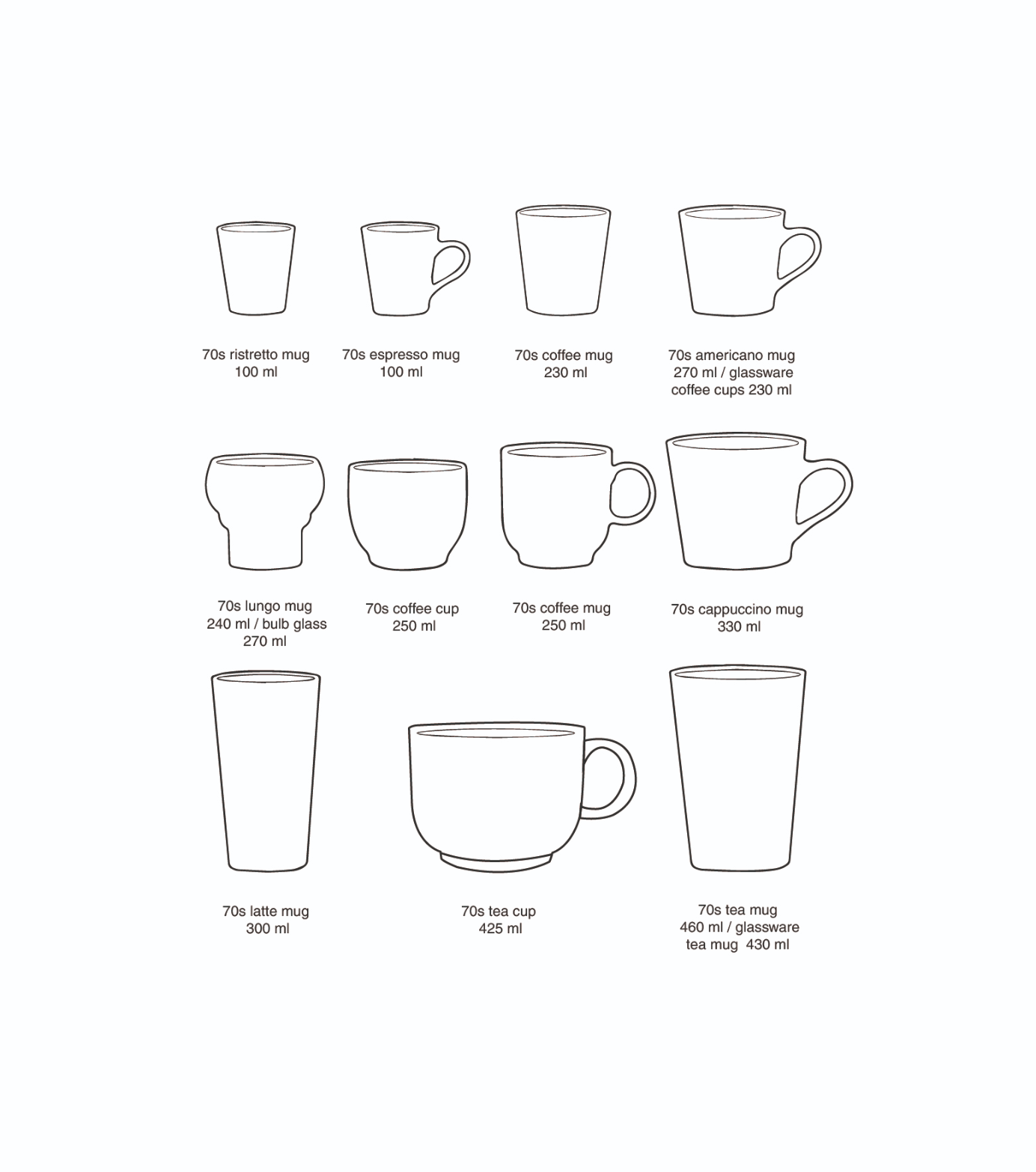 70s ristretto mug
100 ml

70s espresso mug
100 ml

70s coffee mug
230 ml

70s americano mug
270 ml / glassware
coffee cups 230 ml

70s lungo mug
240 ml / bulb glass
270 ml

70s coffee cup
250 ml

70s coffee mug
250 ml

70s cappuccino mug
330 ml

70s latte mug
300 ml

70s tea cup
425 ml

70s tea mug
460 ml / glassware
tea mug 430 ml