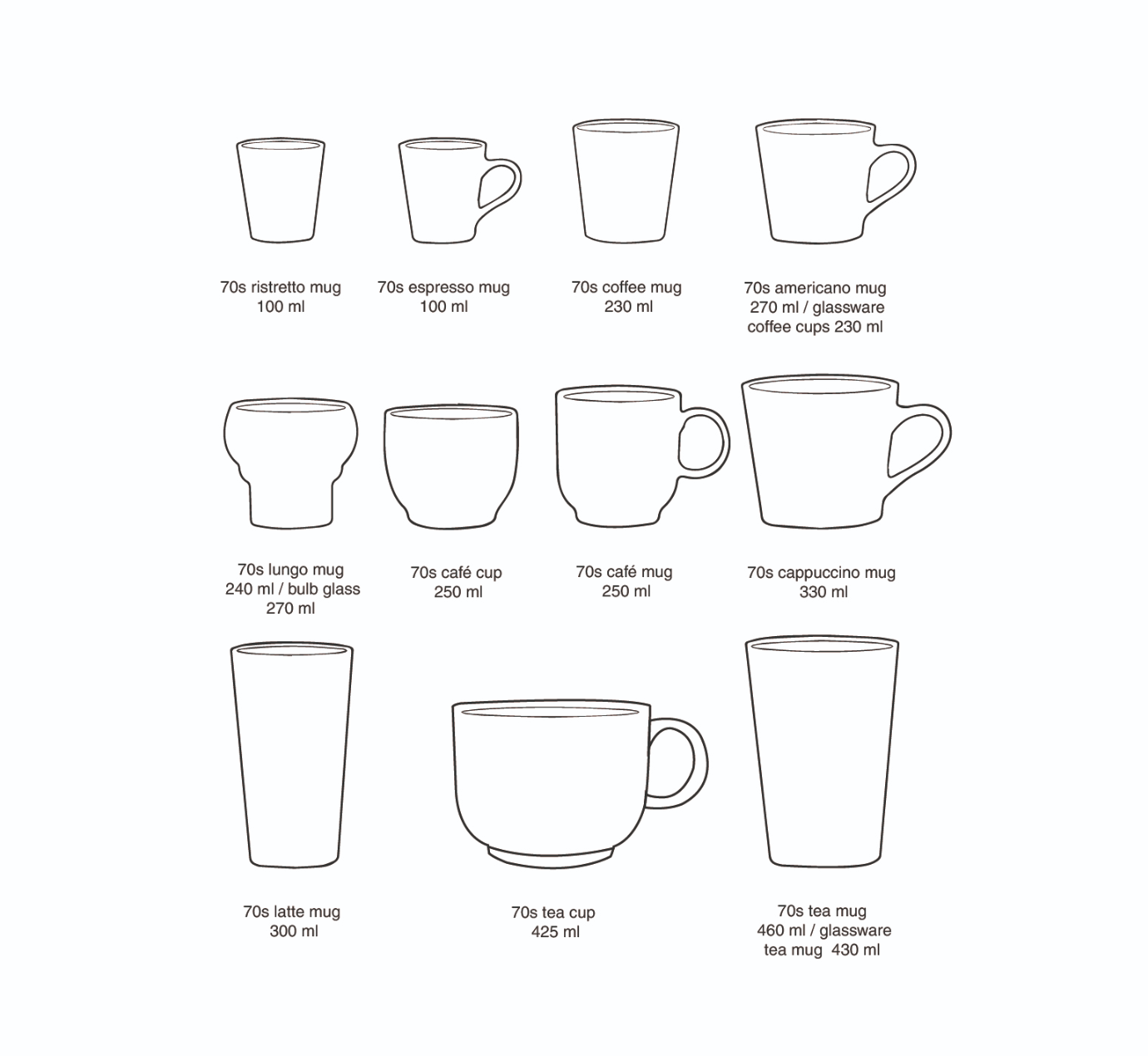 70s ristretto mug
100 ml

70s espresso mug
100 ml

70s coffee mug
230 ml

70s americano mug
270 ml / glassware
coffee cups 230 ml

70s lungo mug
240 ml / bulb glass
270 ml

70s café cup
250 ml

70s café mug
250 ml

70s cappuccino mug
330 ml

70s latte mug
300 ml

70s tea cup
425 ml

70s tea mug
460 ml / glassware
tea mug 430 ml